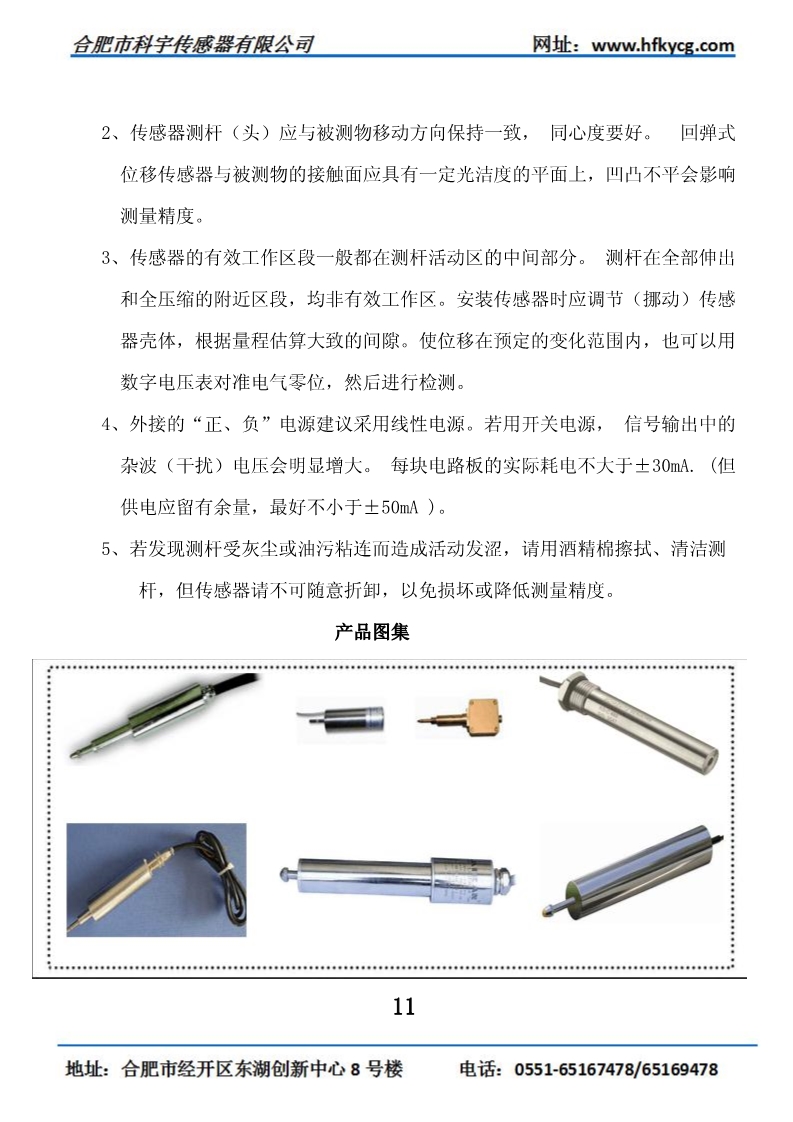 合肥市科宇传感器有限公司　　网址：www.hfkycg.com

2、传感器测杆（头）应与被测物移动方向保持一致， 同心度要好。 回弹式位移传感器与被测物的接触面应具有一定光洁度的平面上，凹凸不平会影响测量精度。

3、传感器的有效工作区段一般都在测杆活动区的中间部分。 测杆在全部伸出和全压缩的附近区段，均非有效工作区。安装传感器时应调节（挪动）传感器壳体，根据量程估算大致的间隙。使位移在预定的变化范围内，也可以用数字电压表对准电气零位，然后进行检测。

4、外接的“正、负”电源建议采用线性电源。若用开关电源， 信号输出中的杂波（干扰）电压会明显增大。 每块电路板的实际耗电不大于±30mA.（但供电应留有余量，最好不小于±50mA ）。

5、若发现测杆受灰尘或油污粘连而造成活动发涩，请用酒精棉擦拭、清洁测杆，但传感器请不可随意折卸，以免损坏或降低测量精度。

产品图集

11

地址：合肥市经开区东湖创新中心 8 号楼　　电话：0551-65167478/65169478